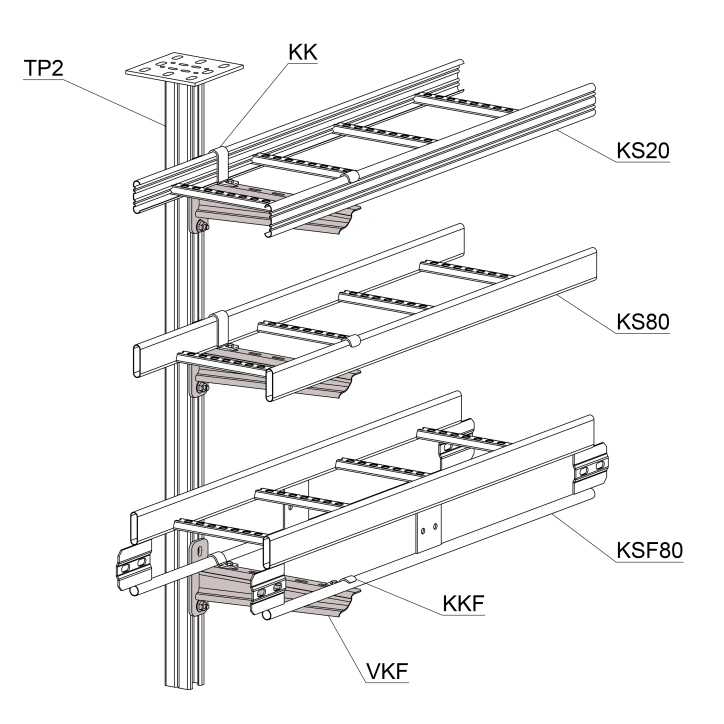 TP2
KK
KS20
KS80
KSF80
KKF
VKF